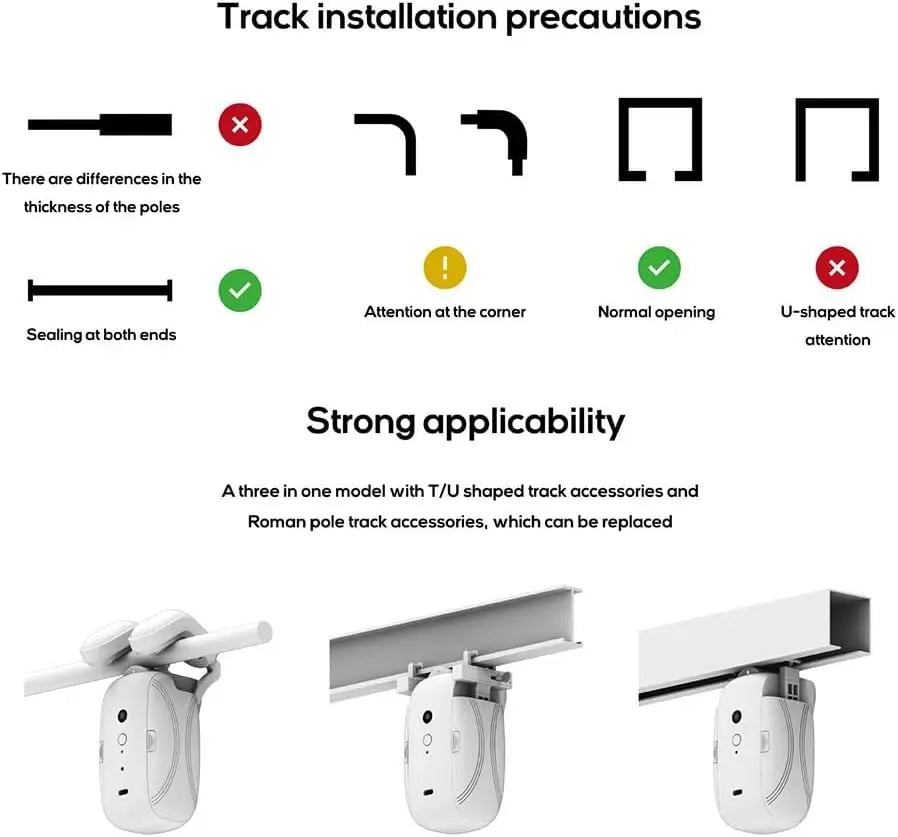 Track installation precautions

There are differences in the thickness of the poles

Sealing at both ends

Attention at the corner

Normal opening

U-shaped track attention

Strong applicability

A three in one model with T/U shaped track accessories and Roman pole track accessories, which can be replaced